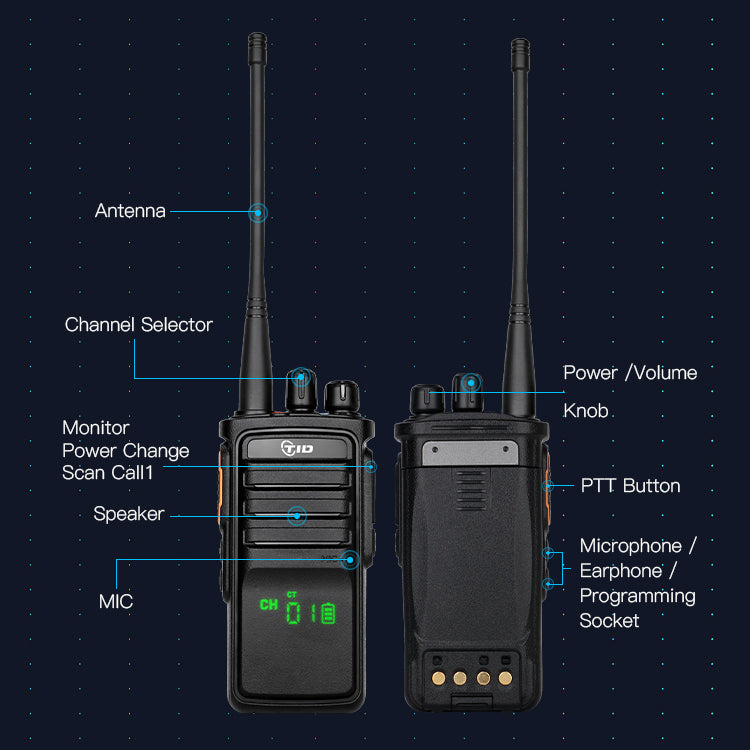 Antenna

Channel Selector

Monitor
Power Change
Scan Call1

Speaker

MIC

TID

CH CT 01

Power /Volume
Knob

PTT Button

Microphone /
Earphone /
Programming
Socket